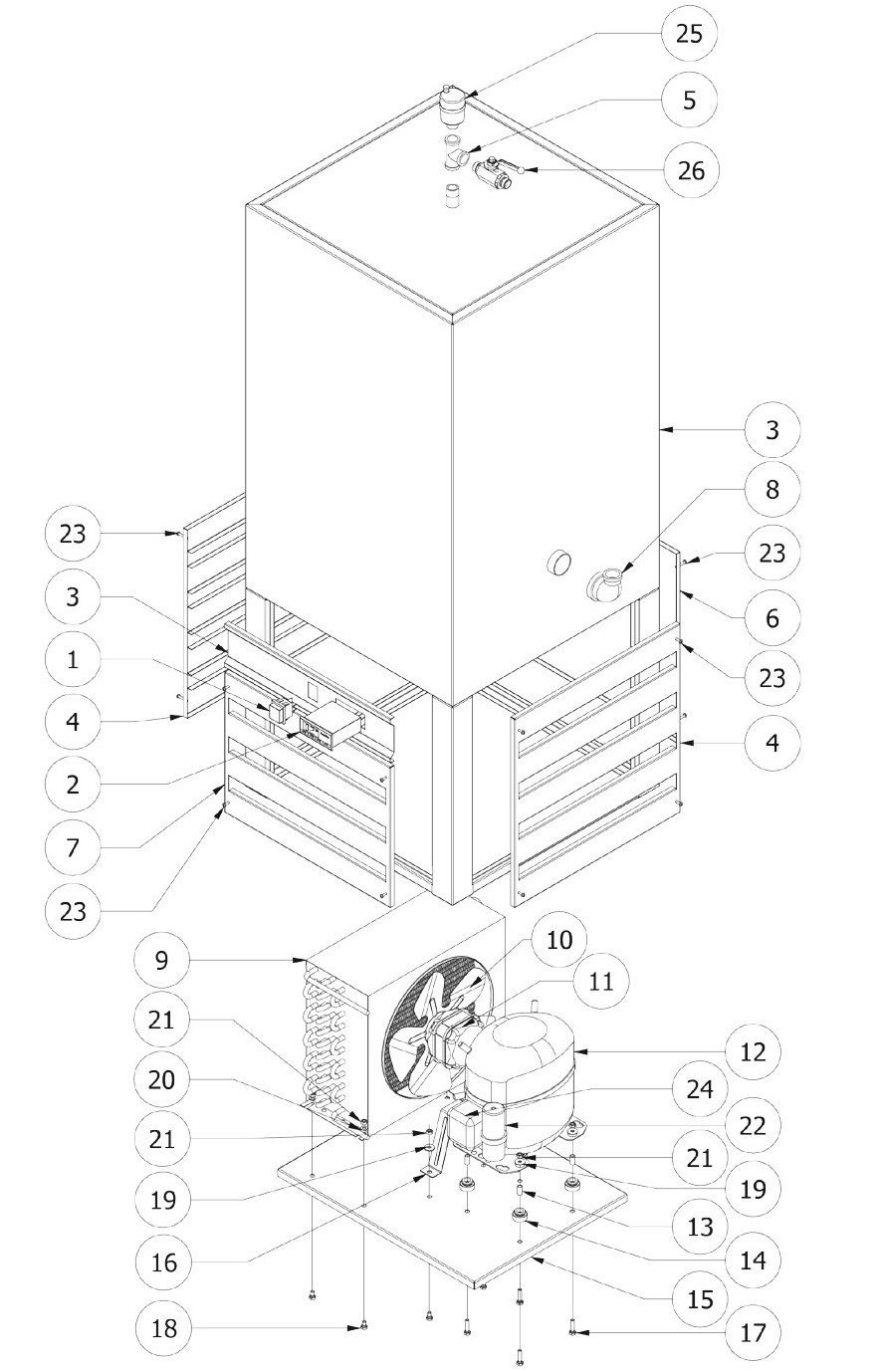 25
5
26
3
8
23
23
3
6
1
23
4
4
2
7
23
9
10
11
21
12
20
24
21
22
21
19
19
13
16
14
15
18
17