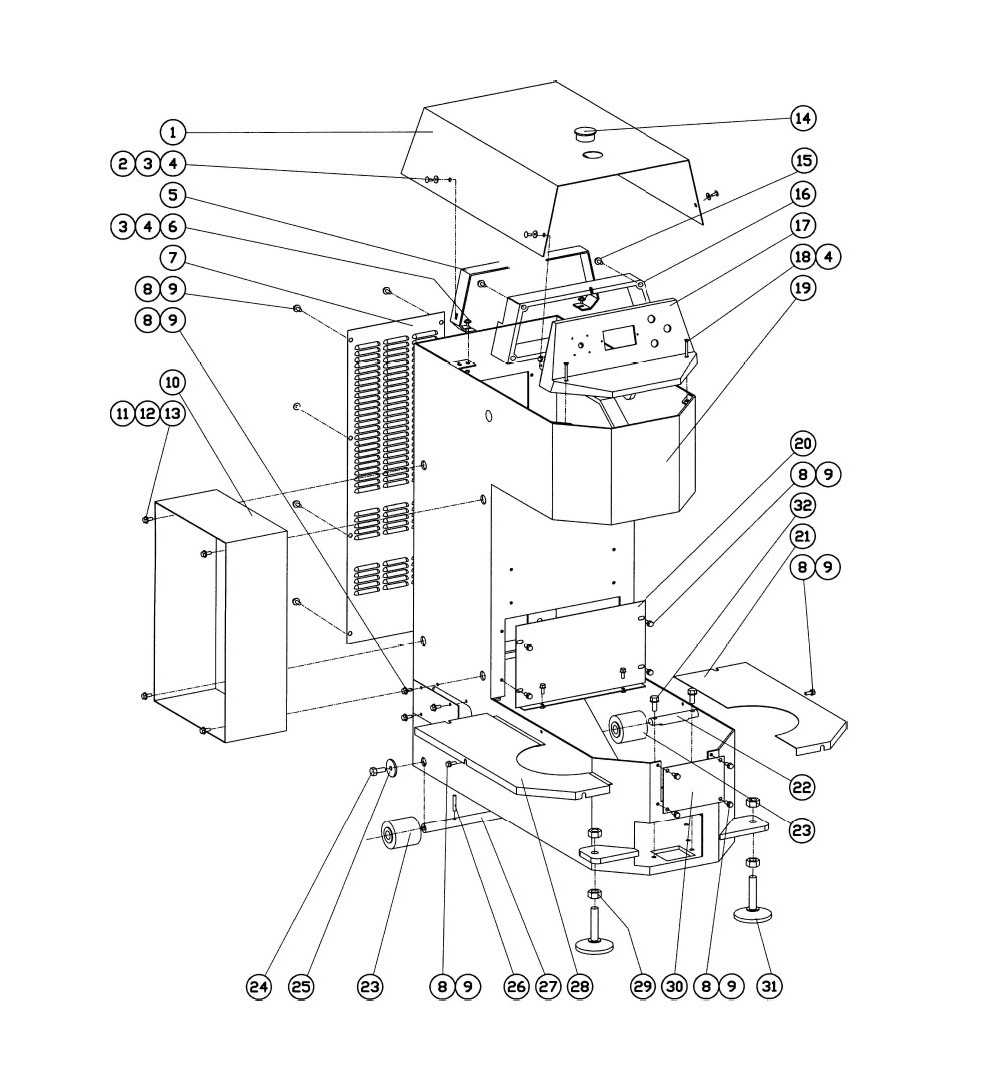 1
2 3 4
5
3 4 6
7
8 9
8 9
10
11 12 13
14
15
16
17
18 4
19
20
8 9
32
21
8 9
22
23
24
25
23
8 9
26
27
28
29
30
8 9
31